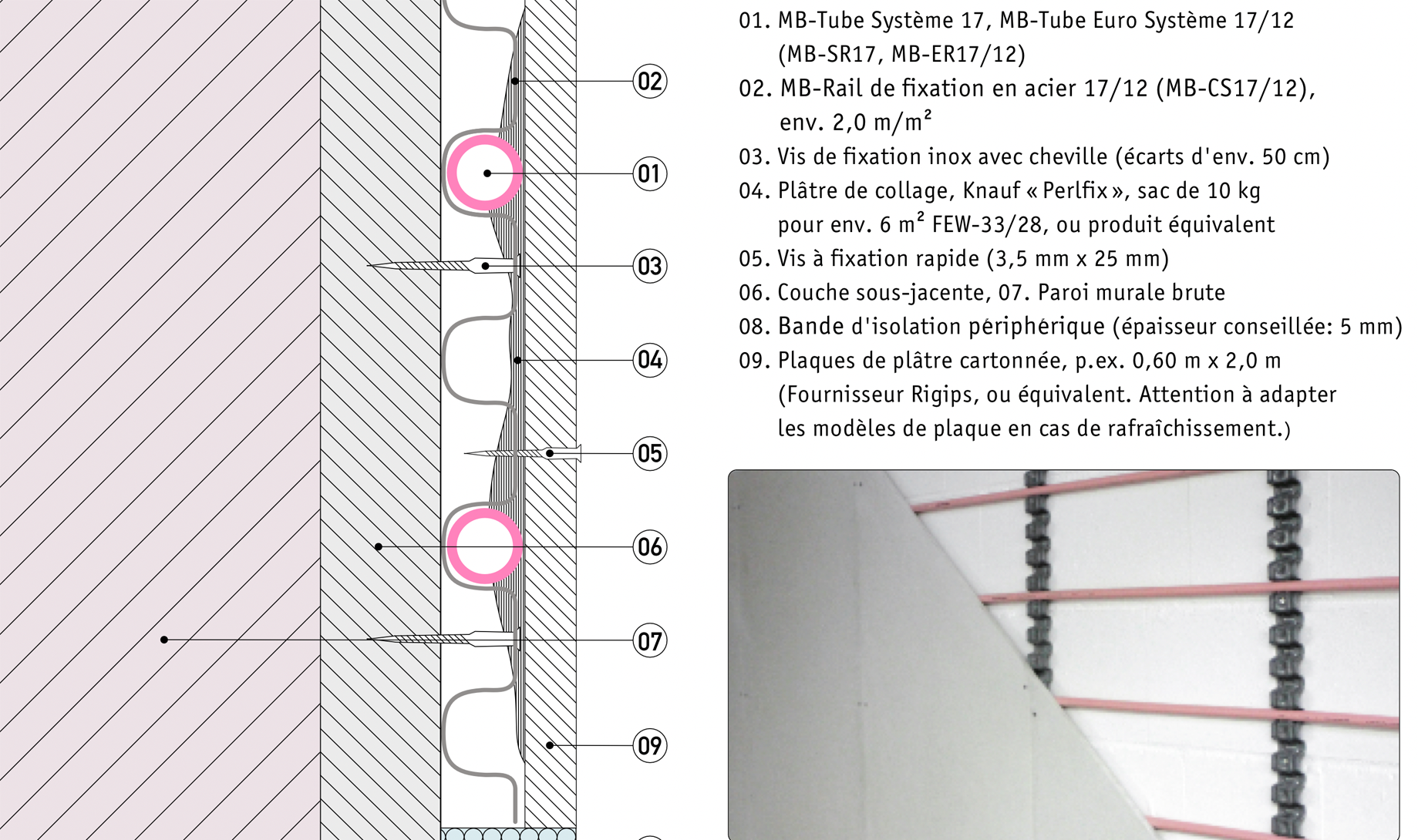 02

01

03

04

05

06

07

09

01. MB-Tube Système 17, MB-Tube Euro Système 17/12 (MB-SR17, MB-ER17/12)
02. MB-Rail de fixation en acier 17/12 (MB-CS17/12), env. 2,0 m/m²
03. Vis de fixation inox avec cheville (écarts d'env. 50 cm)
04. Plâtre de collage, Knauf « Perlfix », sac de 10 kg pour env. 6 m² FEW-33/28, ou produit équivalent
05. Vis à fixation rapide (3,5 mm x 25 mm)
06. Couche sous-jacente, 07. Paroi murale brute
08. Bande d'isolation périphérique (épaisseur conseillée: 5 mm)
09. Plaques de plâtre cartonnée, p.ex. 0,60 m x 2,0 m (Fournisseur Rigips, ou équivalent. Attention à adapter les modèles de plaque en cas de rafraîchissement.)